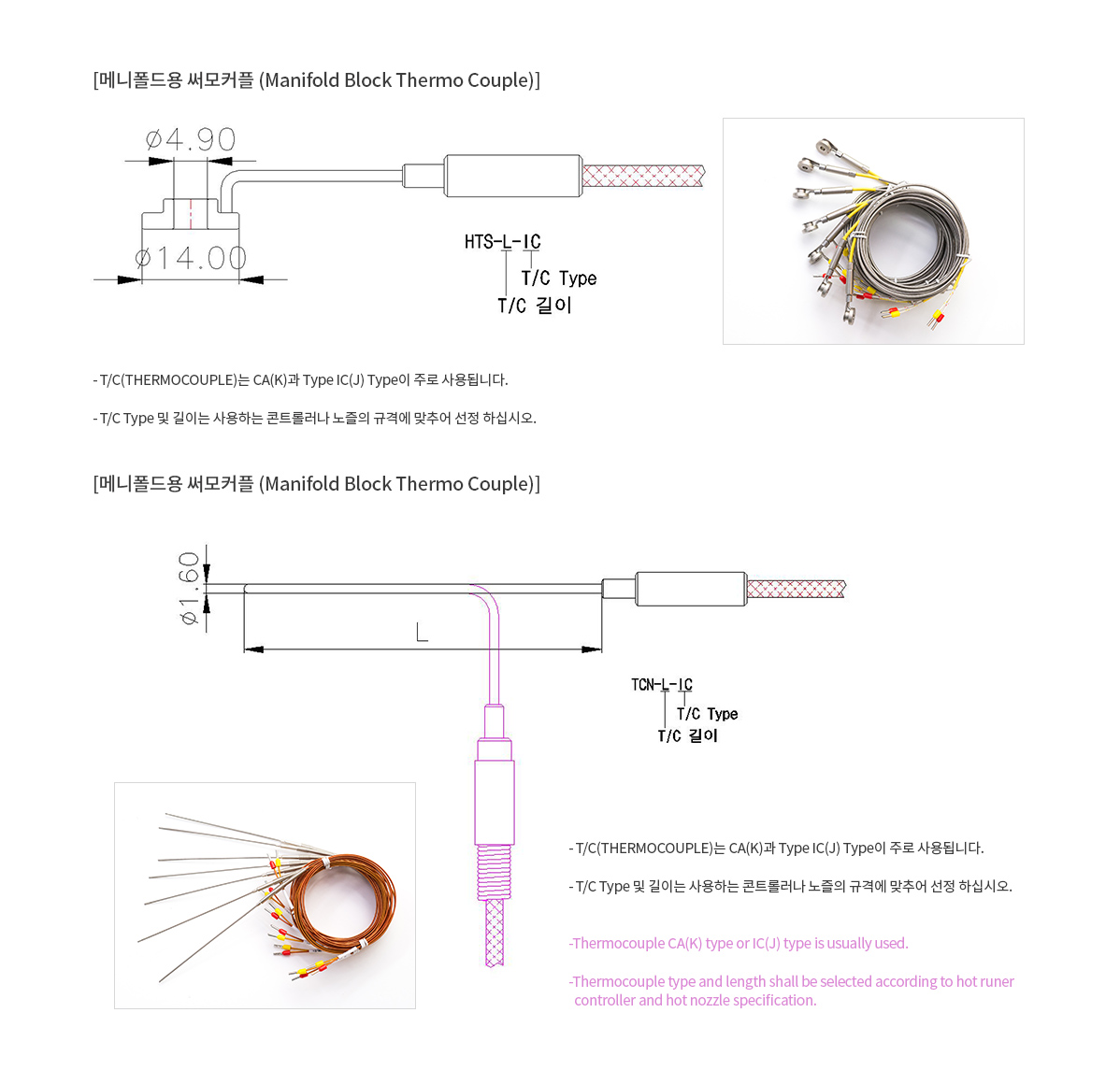 [메니폴드용 써모커플 (Manifold Block Thermo Couple)]

ø4.90

ø14.00

HTS-L-IC

T/C Type

T/C 길이

- T/C(THERMOCOUPLE)는 CA(K)과 Type IC(J) Type이 주로 사용됩니다.

- T/C Type 및 길이는 사용하는 콘트롤러나 노즐의 규격에 맞추어 선정 하십시오.

[메니폴드용 써모커플 (Manifold Block Thermo Couple)]

ø1.60

L

TCN-L-IC

T/C Type

T/C 길이

- T/C(THERMOCOUPLE)는 CA(K)과 Type IC(J) Type이 주로 사용됩니다.

- T/C Type 및 길이는 사용하는 콘트롤러나 노즐의 규격에 맞추어 선정 하십시오.

-Thermocouple CA(K) type or IC(J) type is usually used.

-Thermocouple type and length shall be selected according to hot runer controller and hot nozzle specification.